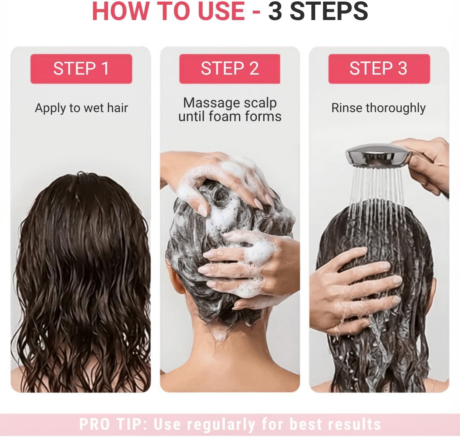 HOW TO USE - 3 STEPS

STEP 1

Apply to wet hair

STEP 2

Massage scalp until foam forms

STEP 3

Rinse thoroughly

PRO TIP: Use regularly for best results