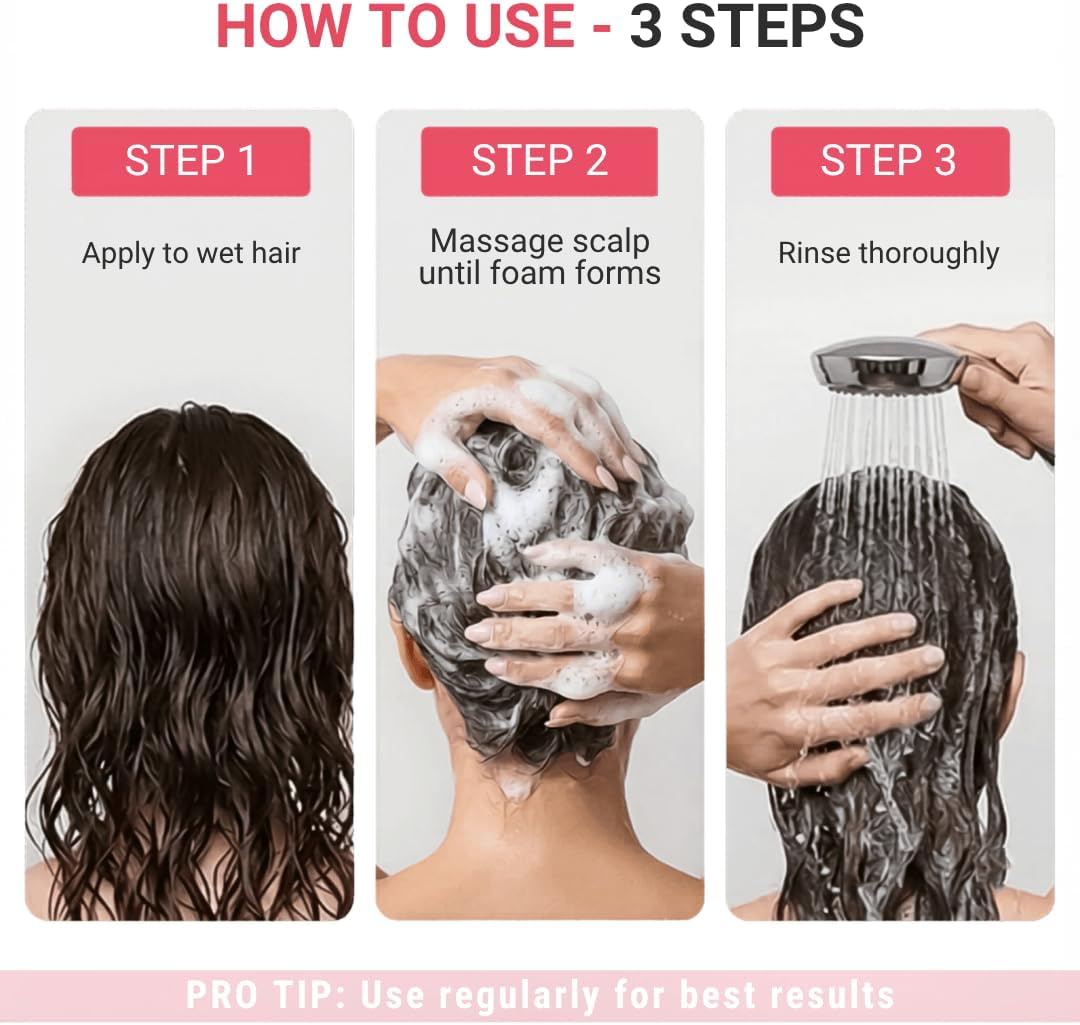 HOW TO USE - 3 STEPS

STEP 1

Apply to wet hair

STEP 2

Massage scalp until foam forms

STEP 3

Rinse thoroughly

PRO TIP: Use regularly for best results